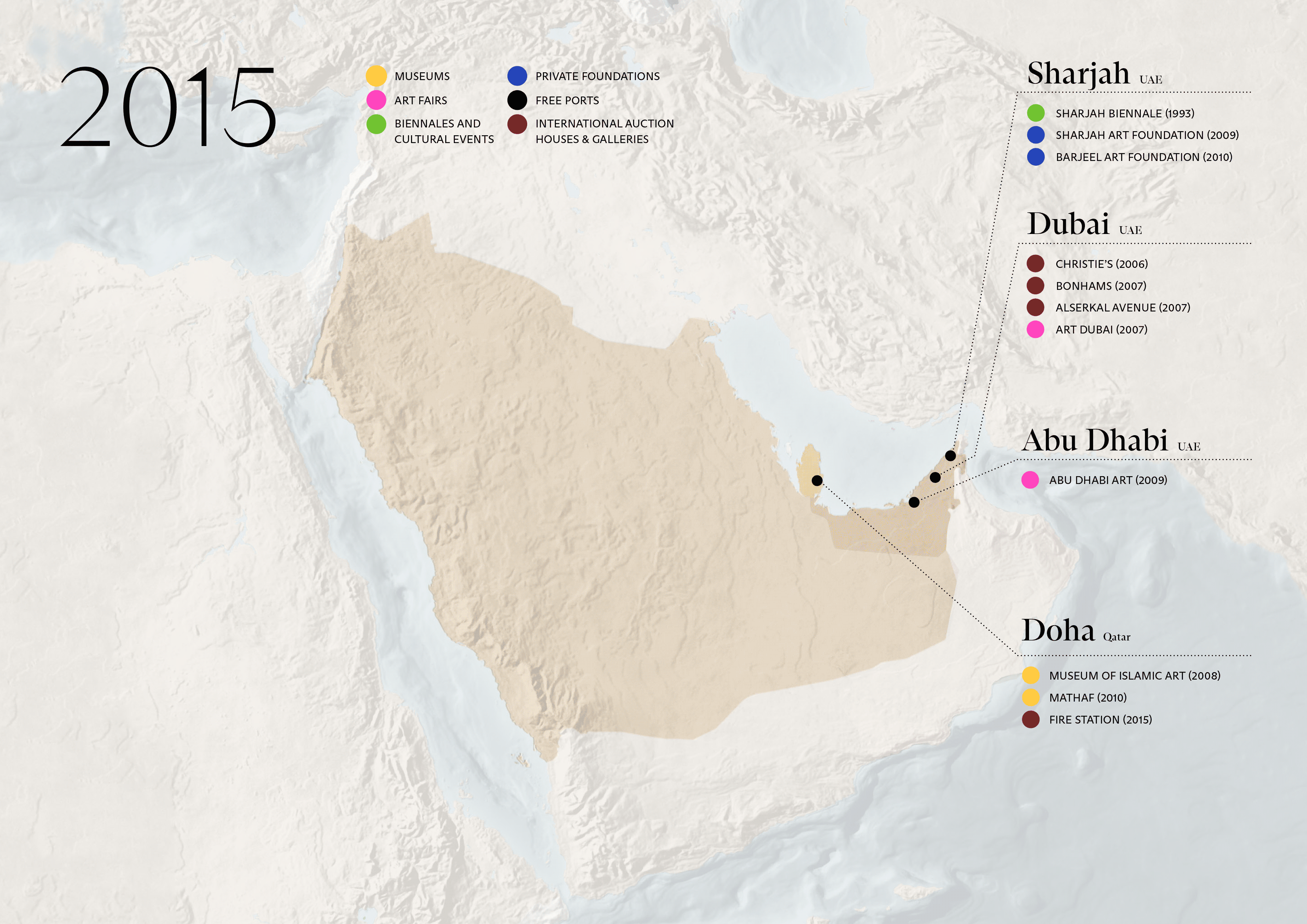 2015

MUSEUMS
ART FAIRS
BIENNALES AND CULTURAL EVENTS

PRIVATE FOUNDATIONS
FREE PORTS
INTERNATIONAL AUCTION HOUSES & GALLERIES

Sharjah UAE

SHARJAH BIENNALE (1993)
SHARJAH ART FOUNDATION (2009)
BARJEEL ART FOUNDATION (2010)

Dubai UAE

CHRISTIE'S (2006)
BONHAMS (2007)
ALSERKAL AVENUE (2007)
ART DUBAI (2007)

Abu Dhabi UAE

ABU DHABI ART (2009)

Doha Qatar

MUSEUM OF ISLAMIC ART (2008)
MATHAF (2010)
FIRE STATION (2015)